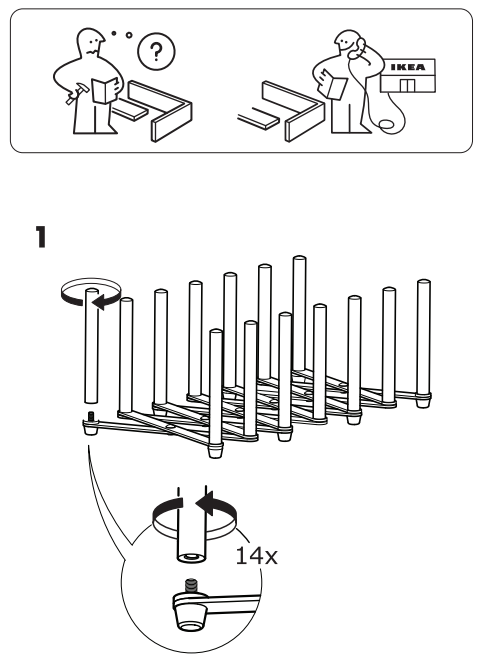 ?

IKEA

1

14x